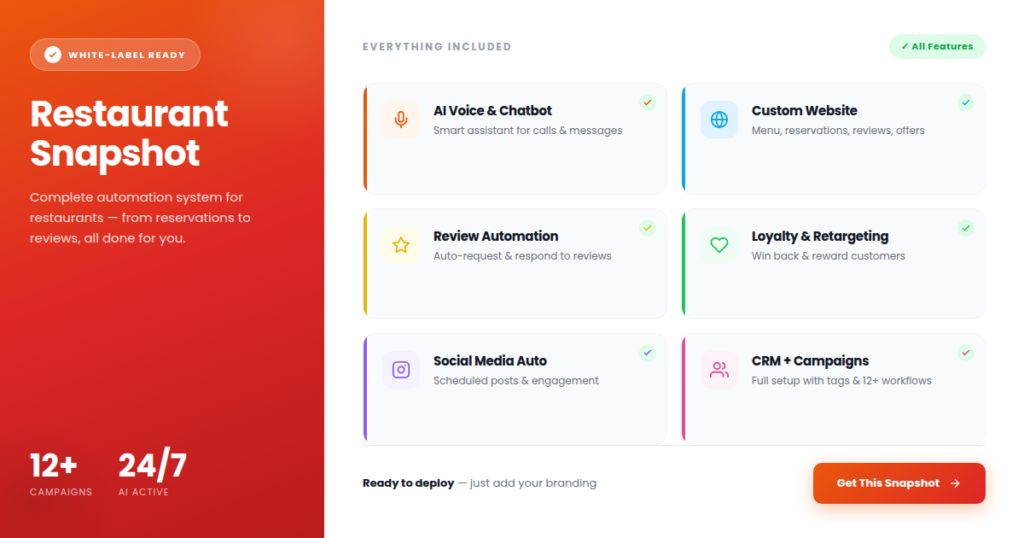 WHITE-LABEL READY

Restaurant Snapshot

Complete automation system for restaurants — from reservations to reviews, all done for you.

12+
CAMPAIGNS

24/7
AI ACTIVE

EVERYTHING INCLUDED

✓ All Features

AI Voice & Chatbot
Smart assistant for calls & messages

Custom Website
Menu, reservations, reviews, offers

Review Automation
Auto-request & respond to reviews

Loyalty & Retargeting
Win back & reward customers

Social Media Auto
Scheduled posts & engagement

CRM + Campaigns
Full setup with tags & 12+ workflows

Ready to deploy — just add your branding

Get This Snapshot →